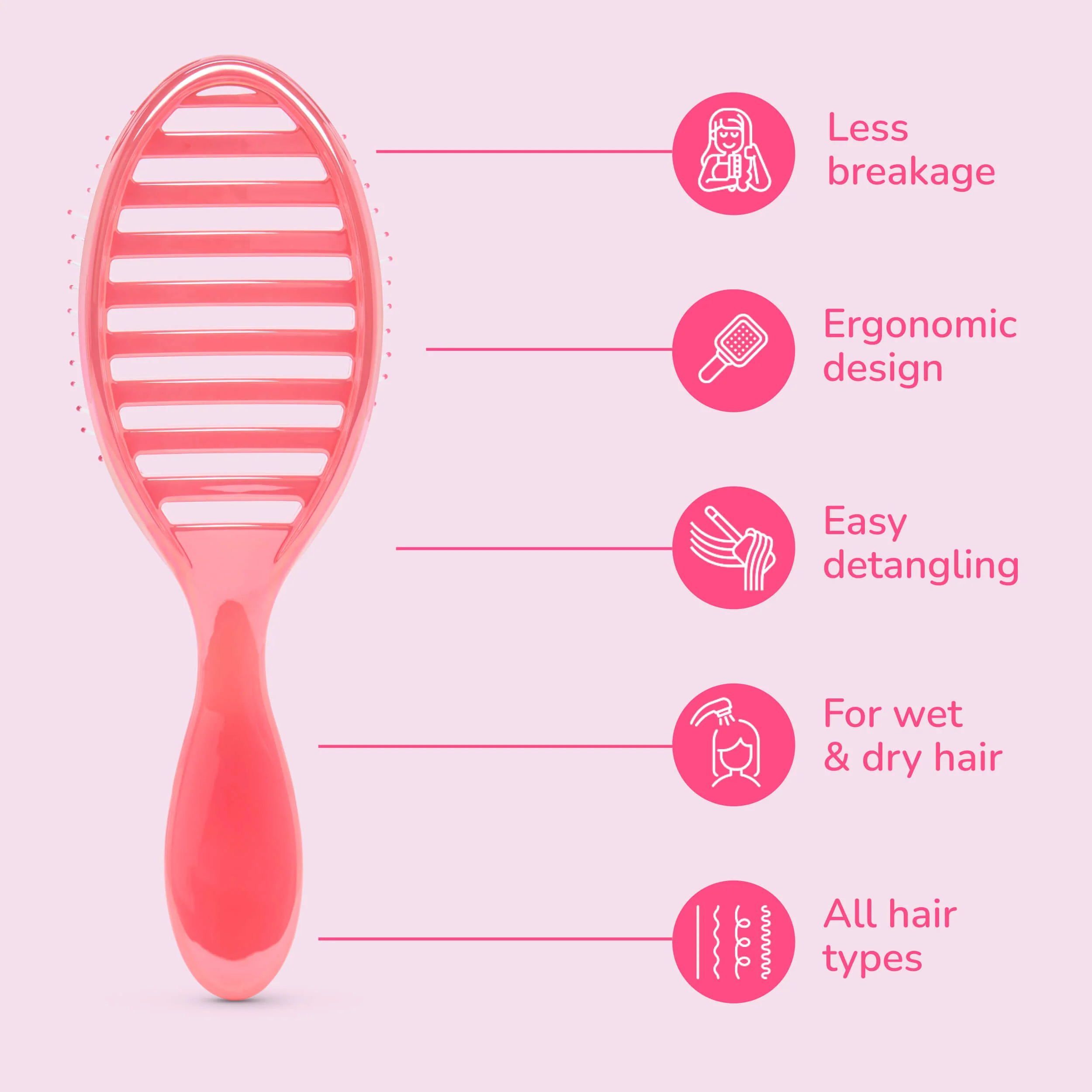 Less breakage

Ergonomic design

Easy detangling

For wet & dry hair

All hair types