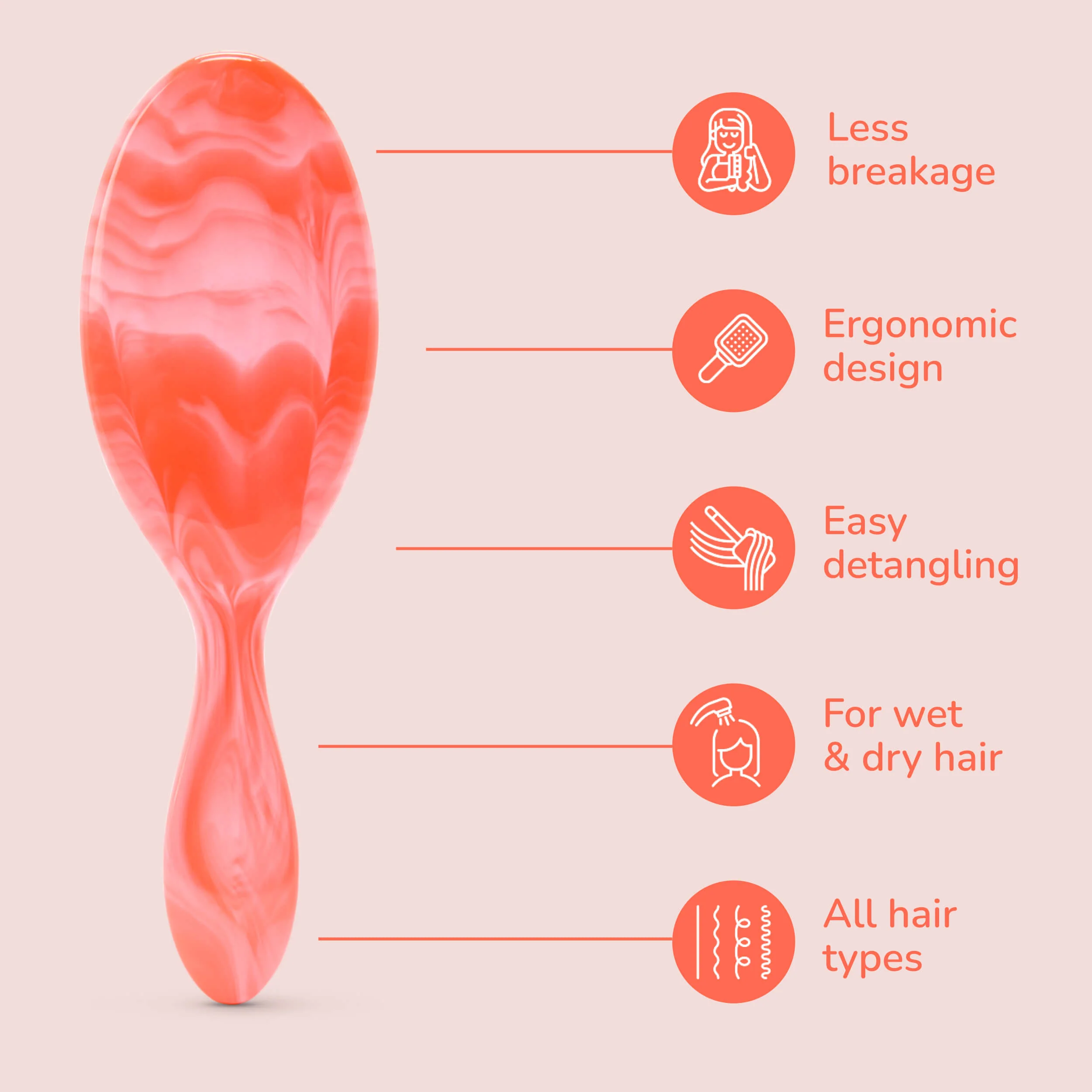 Less
breakage

Ergonomic
design

Easy
detangling

For wet
& dry hair

All hair
types